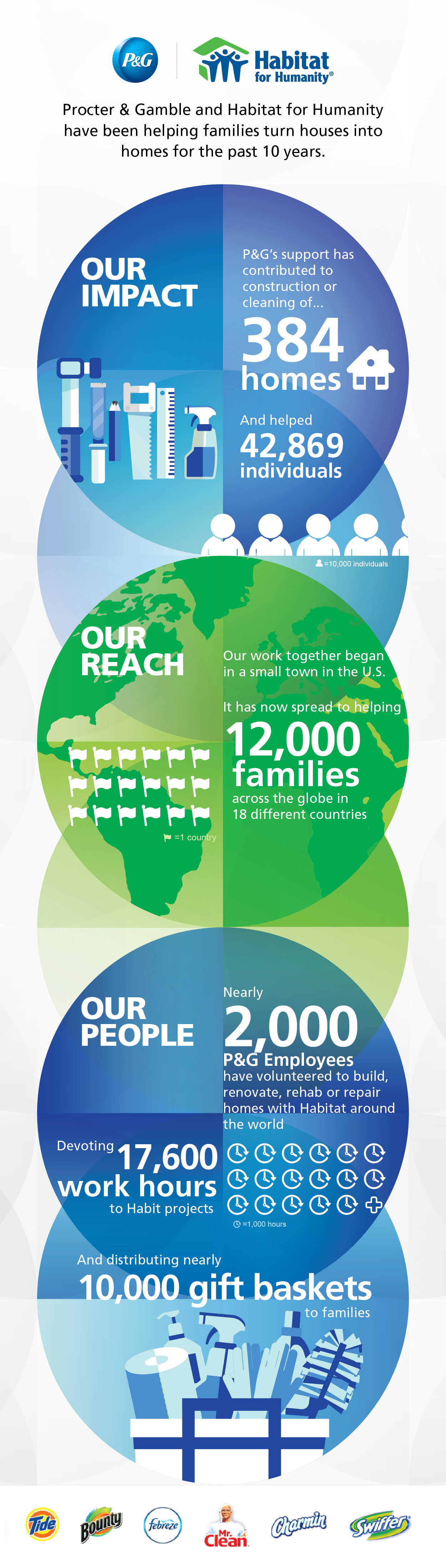 P&G

Habitat for Humanity®

Procter & Gamble and Habitat for Humanity have been helping families turn houses into homes for the past 10 years.

OUR IMPACT

P&G's support has contributed to construction or cleaning of...

384 homes

And helped

42,869 individuals

=10,000 individuals

OUR REACH

Our work together began in a small town in the U.S.

It has now spread to helping

12,000 families

across the globe in 18 different countries

=1 country

OUR PEOPLE

Nearly

2,000

P&G Employees

have volunteered to build, renovate, rehab or repair homes with Habitat around the world

Devoting

17,600 work hours

to Habit projects

=1,000 hours

And distributing nearly

10,000 gift baskets

to families

Tide

Bounty

febreze

Mr. Clean

Charmin

Swiffer